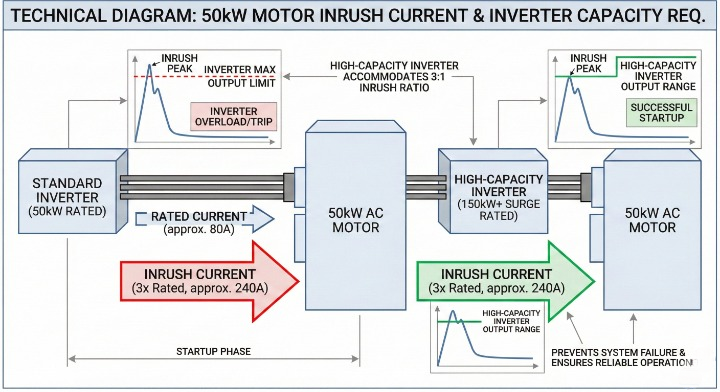 TECHNICAL DIAGRAM: 50kW MOTOR INRUSH CURRENT & INVERTER CAPACITY REQ.

INRUSH PEAK

INVERTER MAX OUTPUT LIMIT

INVERTER OVERLOAD/TRIP

HIGH-CAPACITY INVERTER ACCOMMODATES 3:1 INRUSH RATIO

INRUSH PEAK

HIGH-CAPACITY INVERTER OUTPUT RANGE

SUCCESSFUL STARTUP

STANDARD INVERTER (50kW RATED)

RATED CURRENT (approx. 80A)

50kW AC MOTOR

HIGH-CAPACITY INVERTER (150kW+ SURGE RATED)

50kW AC MOTOR

INRUSH CURRENT (3x Rated, approx. 240A)

INRUSH CURRENT (3x Rated, approx. 240A)

HIGH-CAPACITY INVERTER OUTPUT RANGE

STARTUP PHASE

PREVENTS SYSTEM FAILURE & ENSURES RELIABLE OPERATION